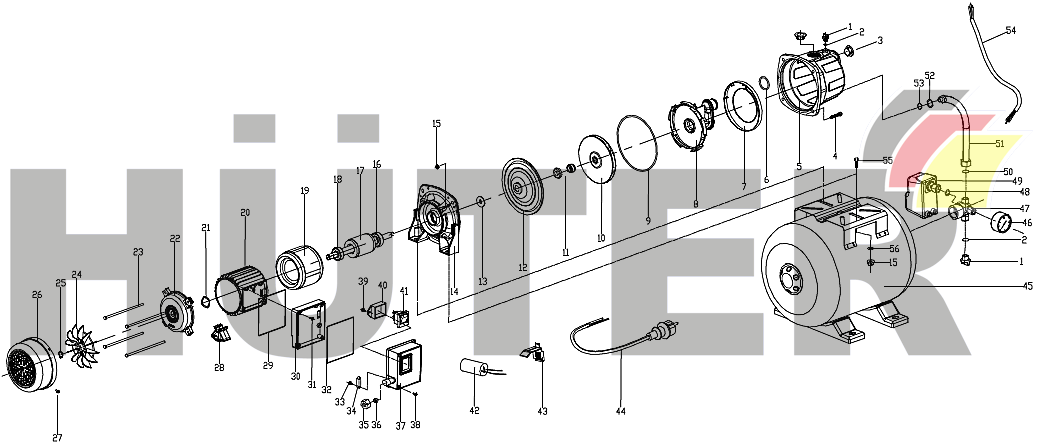 HüTER

1
2
3
54
53
52
51
50
49
48
47
46
2
1
45
55
56
15
5
4
6
7
8
9
10
11
12
13
14
15
16
17
18
19
20
21
22
23
24
25
26
27
28
29
30
31
32
33
34
35
36
37
38
39
40
41
42
43
44